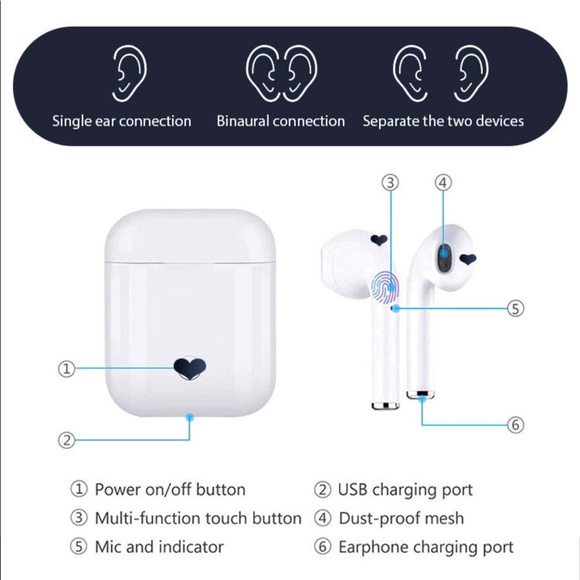 Single ear connection
Binaural connection
Separate the two devices

③
④
⑤
①
②
⑥

① Power on/off button
② USB charging port
③ Multi-function touch button
④ Dust-proof mesh
⑤ Mic and indicator
⑥ Earphone charging port